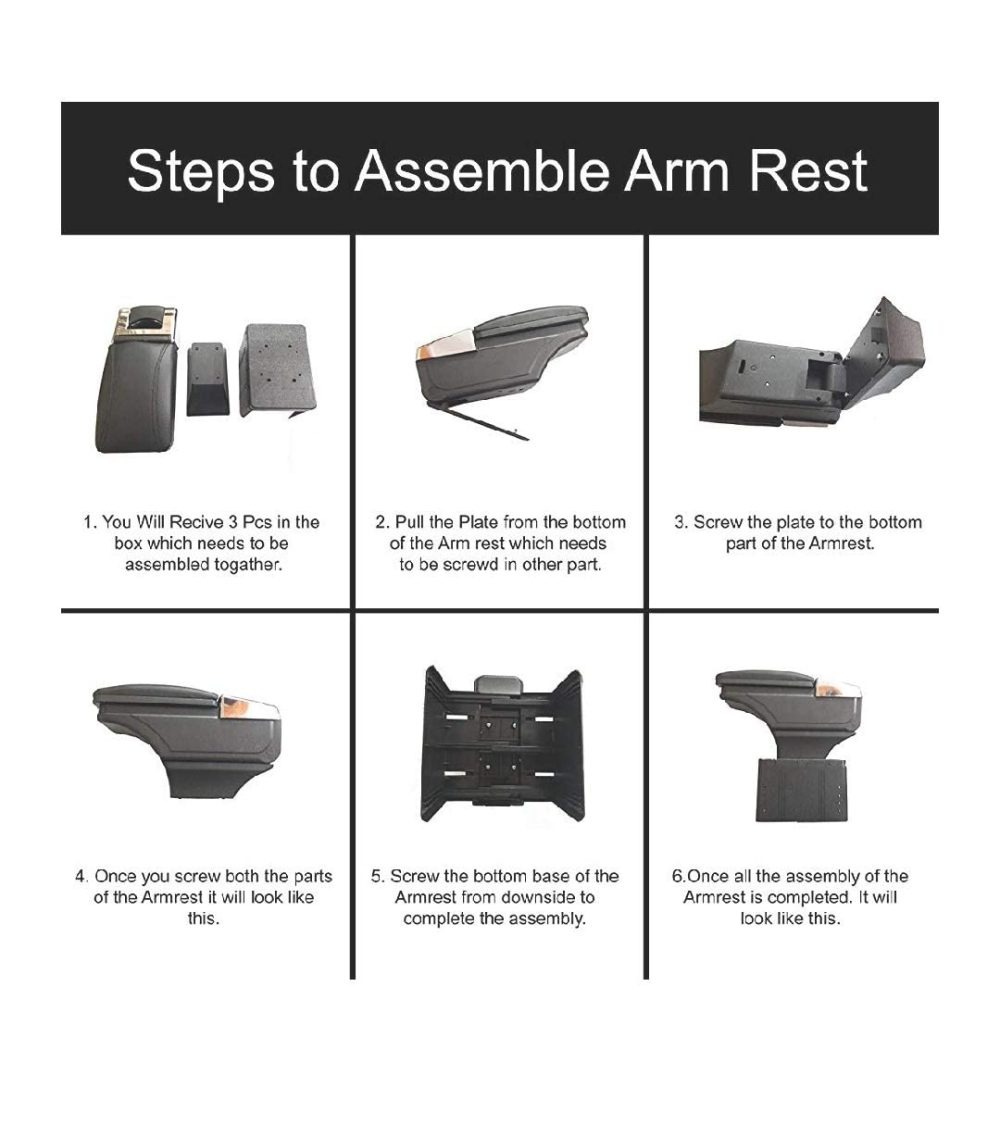 Steps to Assemble Arm Rest

1. You Will Recive 3 Pcs in the box which needs to be assembled togather.

2. Pull the Plate from the bottom of the Arm rest which needs to be screwd in other part.

3. Screw the plate to the bottom part of the Armrest.

4. Once you screw both the parts of the Armrest it will look like this.

5. Screw the bottom base of the Armrest from downside to complete the assembly.

6.Once all the assembly of the Armrest is completed. It will look like this.